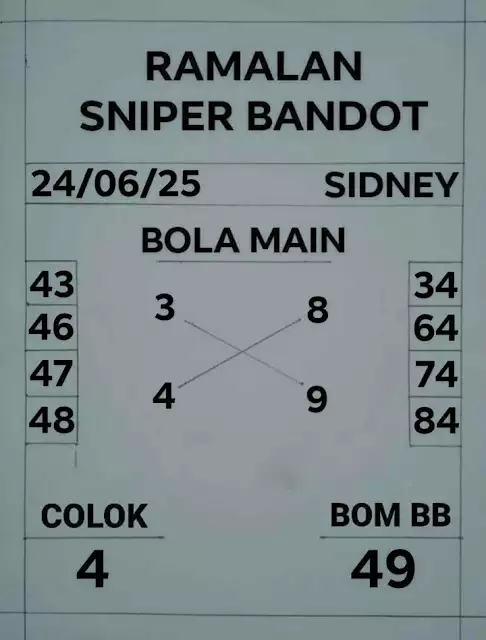 RAMALAN
SNIPER BANDOT

24/06/25 SIDNEY

BOLA MAIN

43
46
47
48

3 8
4 9

34
64
74
84

COLOK
4

BOM BB
49